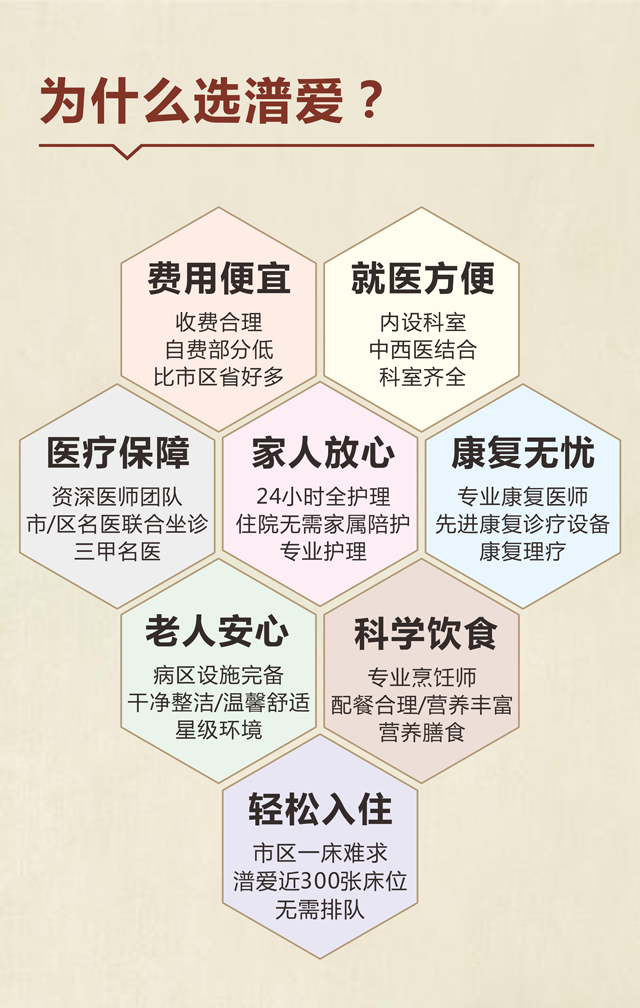 为什么选潽爱？

费用便宜
收费合理
自费部分低
比市区省好多

就医方便
内设科室
中西医结合
科室齐全

医疗保障
资深医师团队
市/区名医联合坐诊
三甲名医

家人放心
24小时全护理
住院无需家属陪护
专业护理

康复无忧
专业康复医师
先进康复诊疗设备
康复理疗

老人安心
病区设施完备
干净整洁/温馨舒适
星级环境

科学饮食
专业烹饪师
配餐合理/营养丰富
营养膳食

轻松入住
市区一床难求
潽爱近300张床位
无需排队